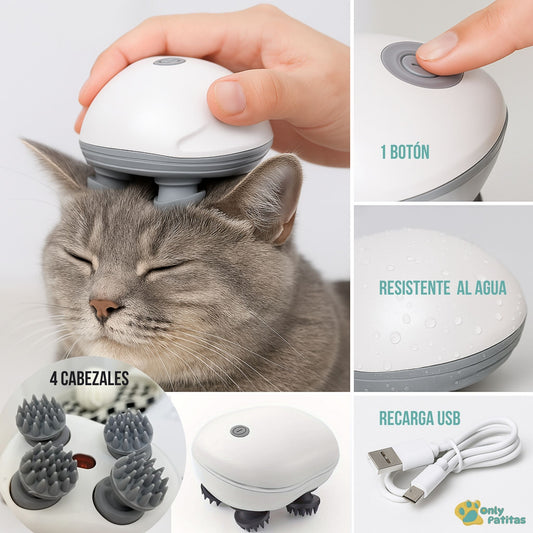 1 BOTÓN

RESISTENTE AL AGUA

4 CABEZALES

RECARGA USB

Only Patitas